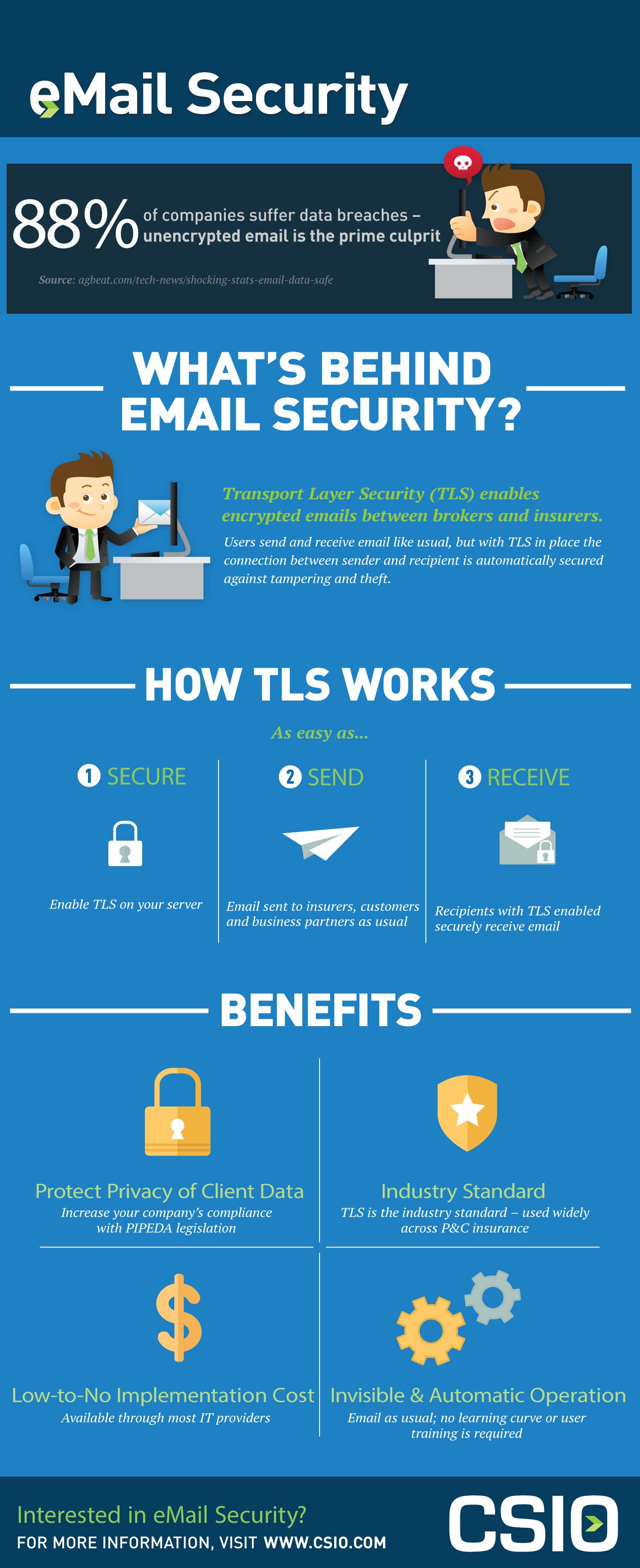 eMail Security

88% of companies suffer data breaches – unencrypted email is the prime culprit

Source: agbeat.com/tech-news/shocking-stats-email-data-safe

WHAT'S BEHIND EMAIL SECURITY?

Transport Layer Security (TLS) enables encrypted emails between brokers and insurers.

Users send and receive email like usual, but with TLS in place the connection between sender and recipient is automatically secured against tampering and theft.

HOW TLS WORKS

As easy as...

1 SECURE

Enable TLS on your server

2 SEND

Email sent to insurers, customers and business partners as usual

3 RECEIVE

Recipients with TLS enabled securely receive email

BENEFITS

Protect Privacy of Client Data
Increase your company's compliance with PIPEDA legislation

Industry Standard
TLS is the industry standard – used widely across P&C insurance

Low-to-No Implementation Cost
Available through most IT providers

Invisible & Automatic Operation
Email as usual; no learning curve or user training is required

Interested in eMail Security?
FOR MORE INFORMATION, VISIT WWW.CSIO.COM

CSIO